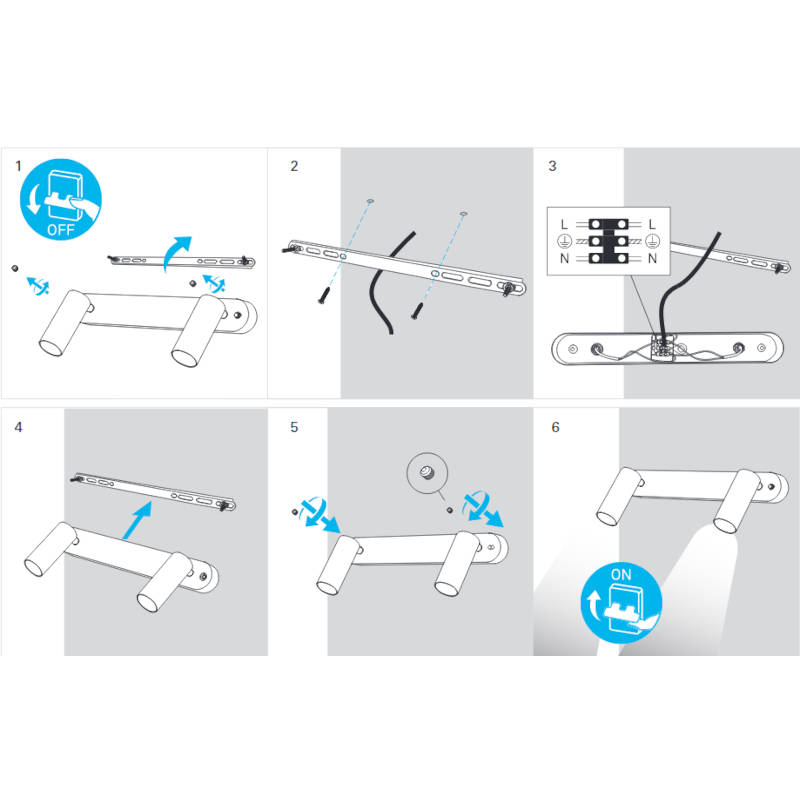 1

OFF

2

3

L L
N N

4

5

6

ON