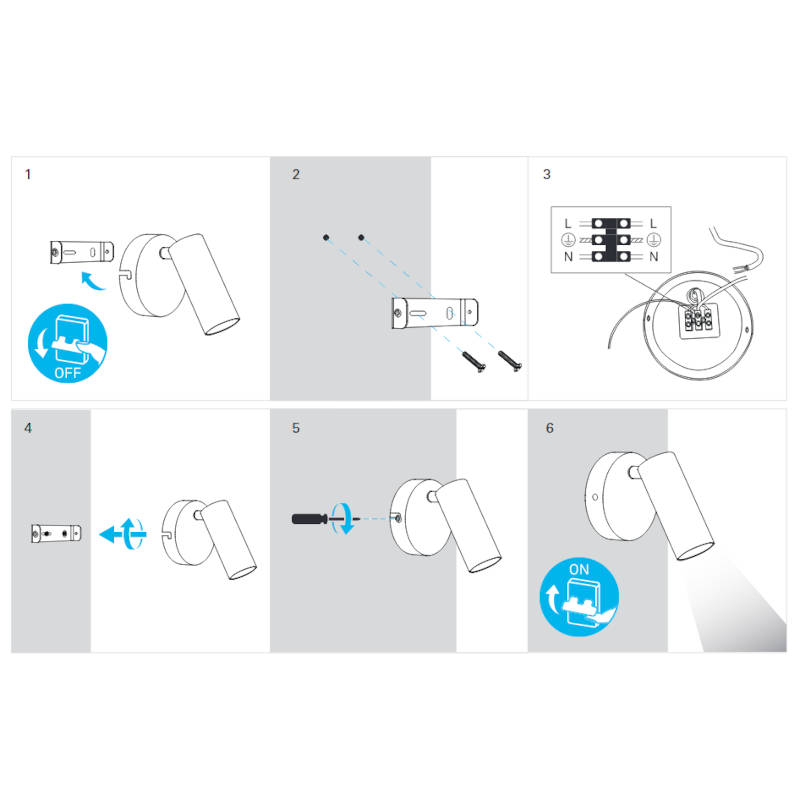 1

OFF

2

3

L L
N N

4

5

6

ON